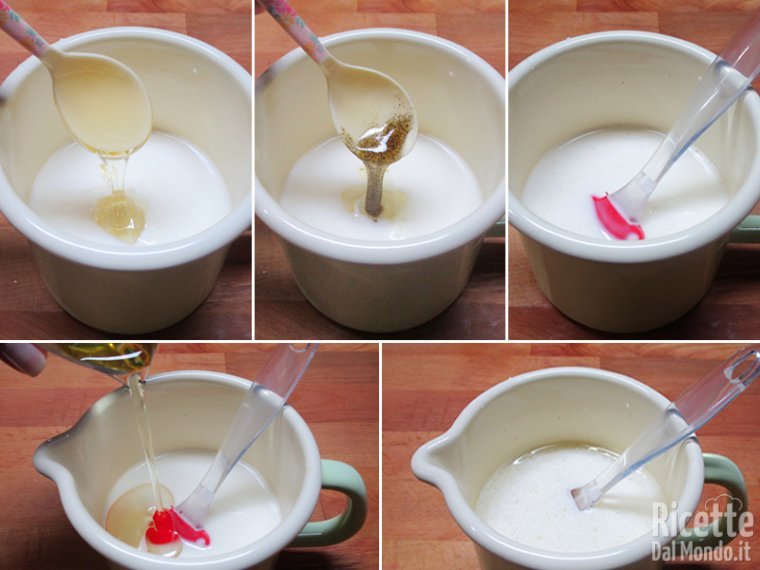 Ricette DalMondo.it