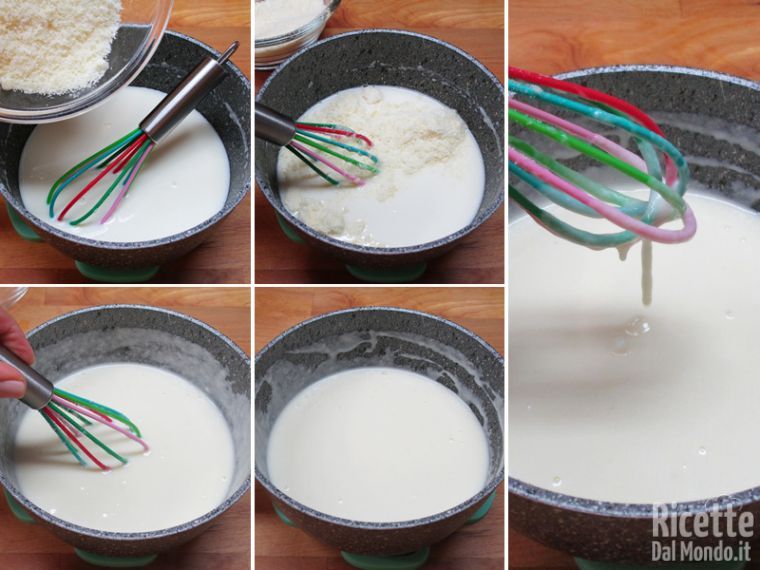 Ricette
DalMondo.it