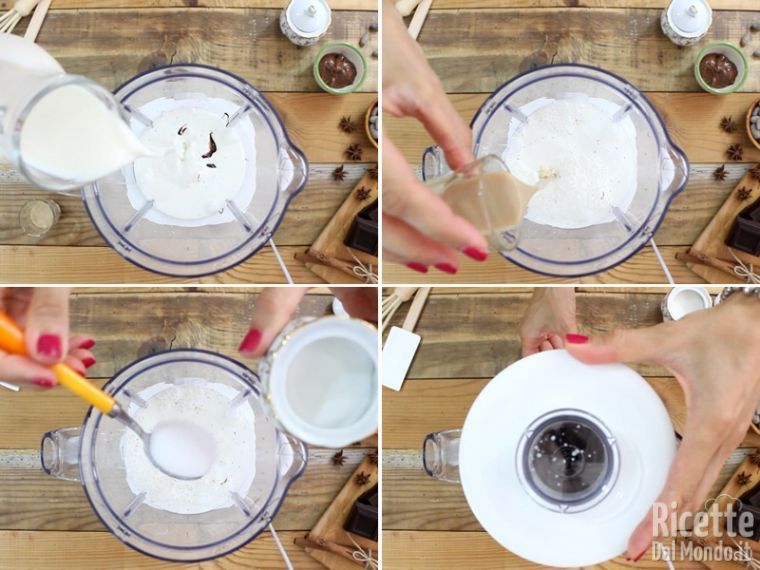 Ricette Dal Mondo